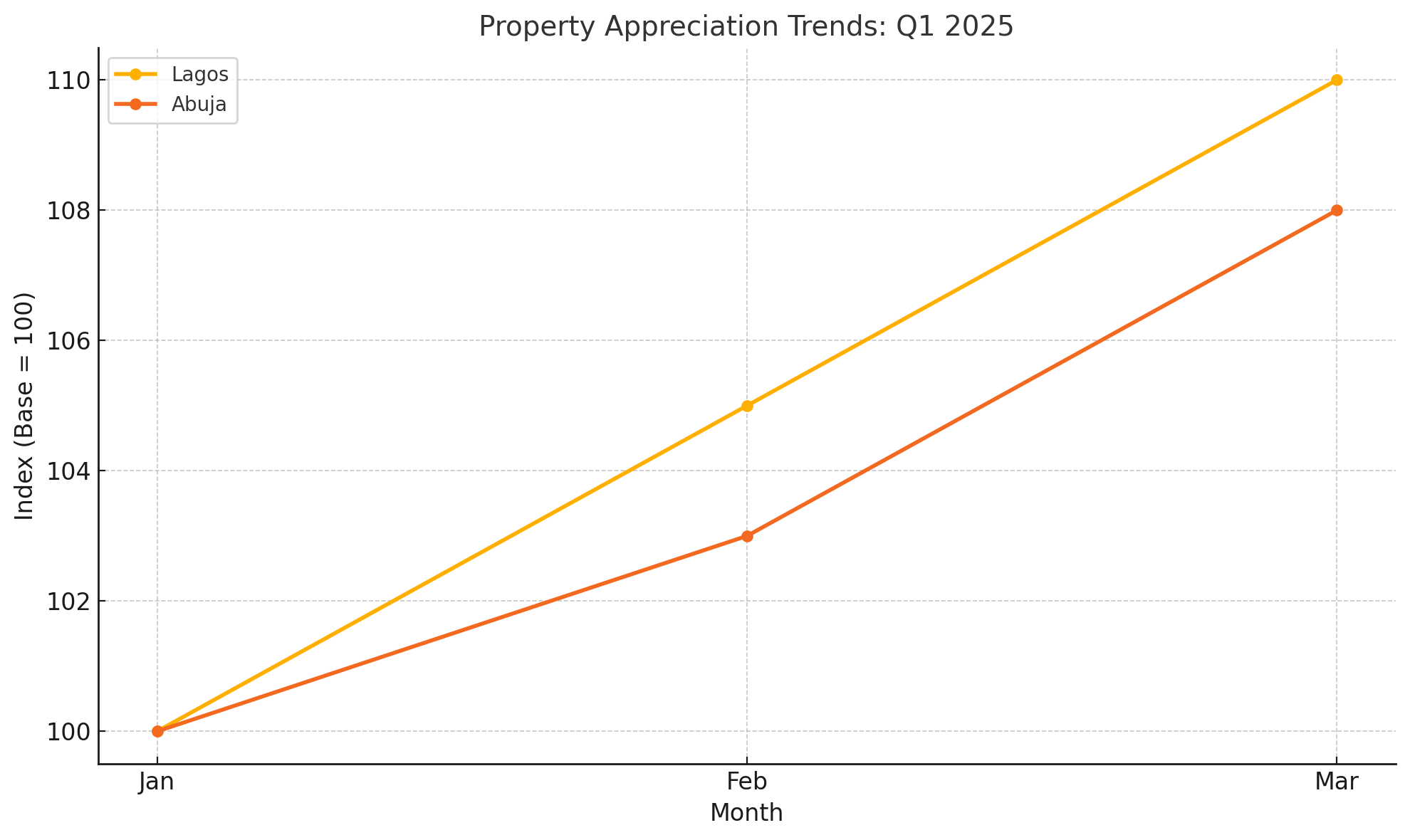 Property Appreciation Trends: Q1 2025

Lagos
Abuja

Index (Base = 100)

110
108
106
104
102
100

Jan
Feb
Mar

Month